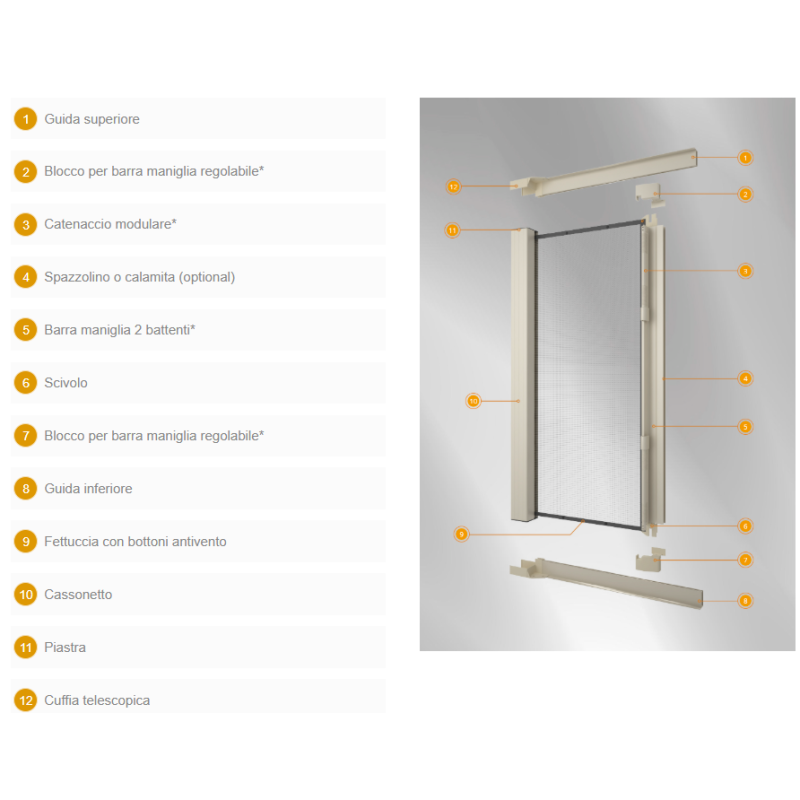 1 Guida superiore

2 Blocco per barra maniglia regolabile*

3 Catenaccio modulare*

4 Spazzolino o calamita (optional)

5 Barra maniglia 2 battenti*

6 Scivolo

7 Blocco per barra maniglia regolabile*

8 Guida inferiore

9 Fettuccia con bottoni antivento

10 Cassonetto

11 Piastra

12 Cuffia telescopica

1
12
2
11
3
4
10
5
6
9
7
8