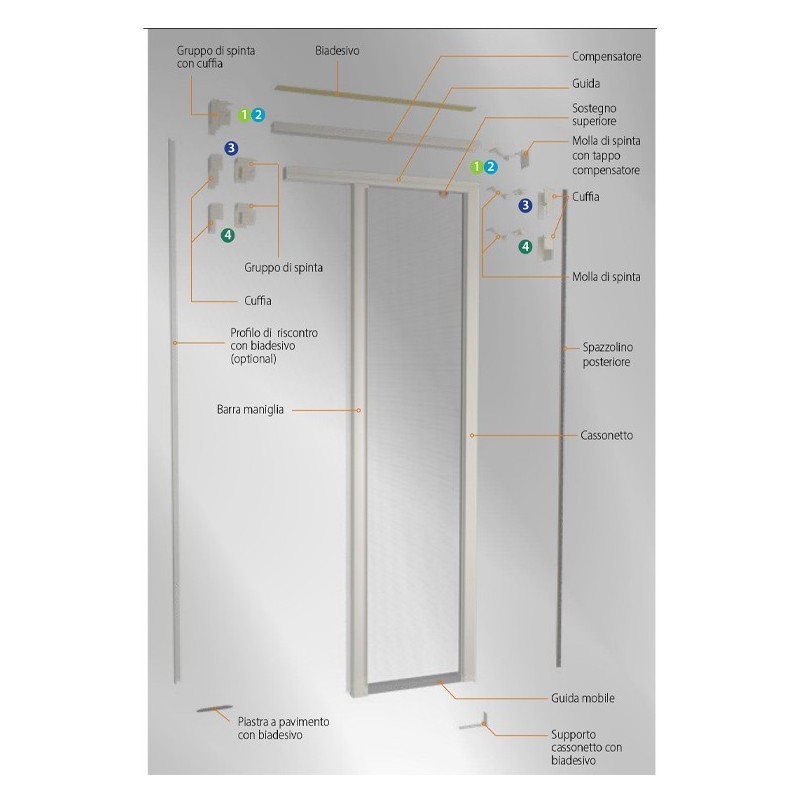 Gruppo di spinta con cuffia

Biadesivo

Compensatore

Guida

Sostegno superiore

1 2

Molla di spinta con tappo compensatore

3

1 2

Cuffia

3

4

4

Gruppo di spinta

Molla di spinta

Cuffia

Profilo di riscontro con biadesivo (optional)

Spazzolino posteriore

Barra maniglia

Cassonetto

Guida mobile

Piastra a pavimento con biadesivo

Supporto cassonetto con biadesivo